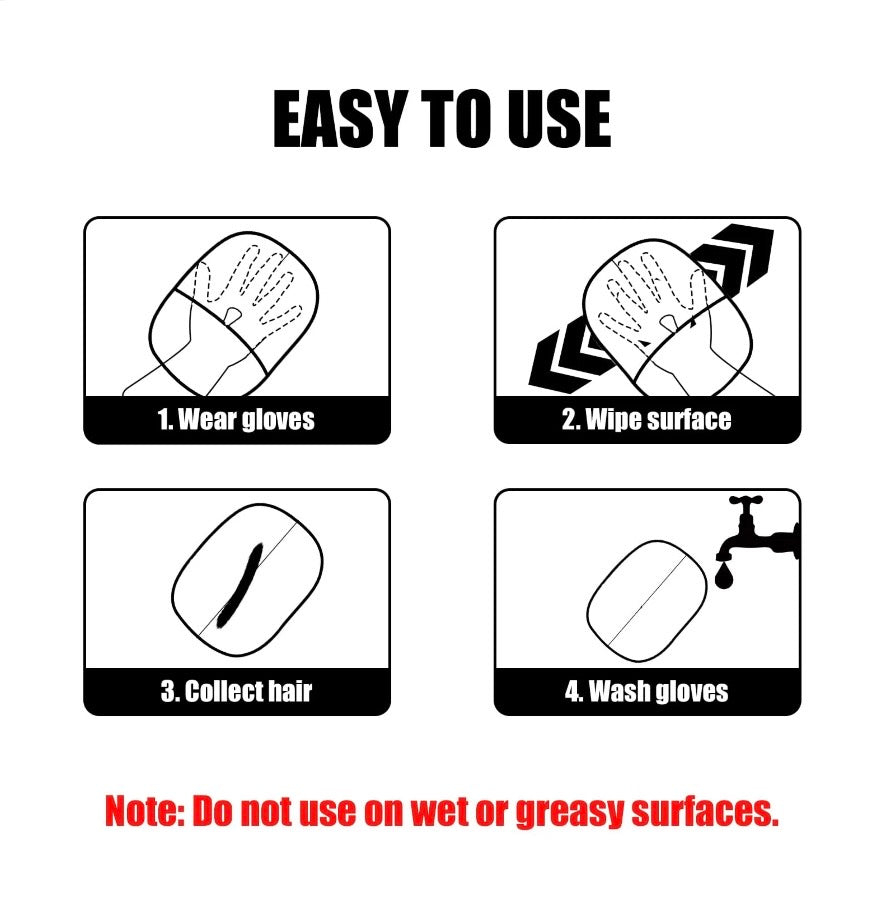 EASY TO USE

1. Wear gloves

2. Wipe surface

3. Collect hair

4. Wash gloves

Note: Do not use on wet or greasy surfaces.